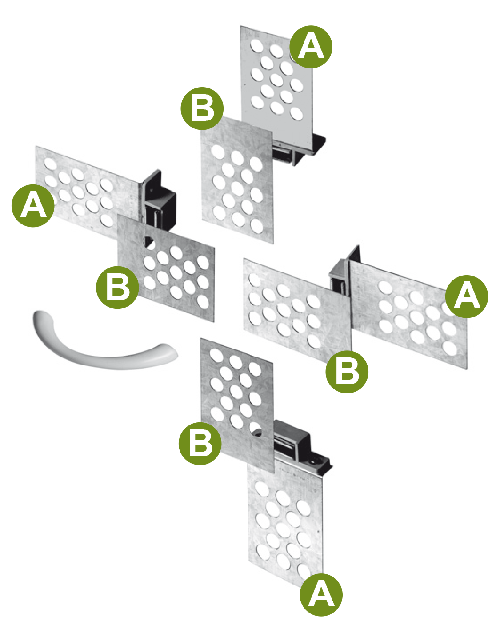 A
B
A
B
B
A
B
A